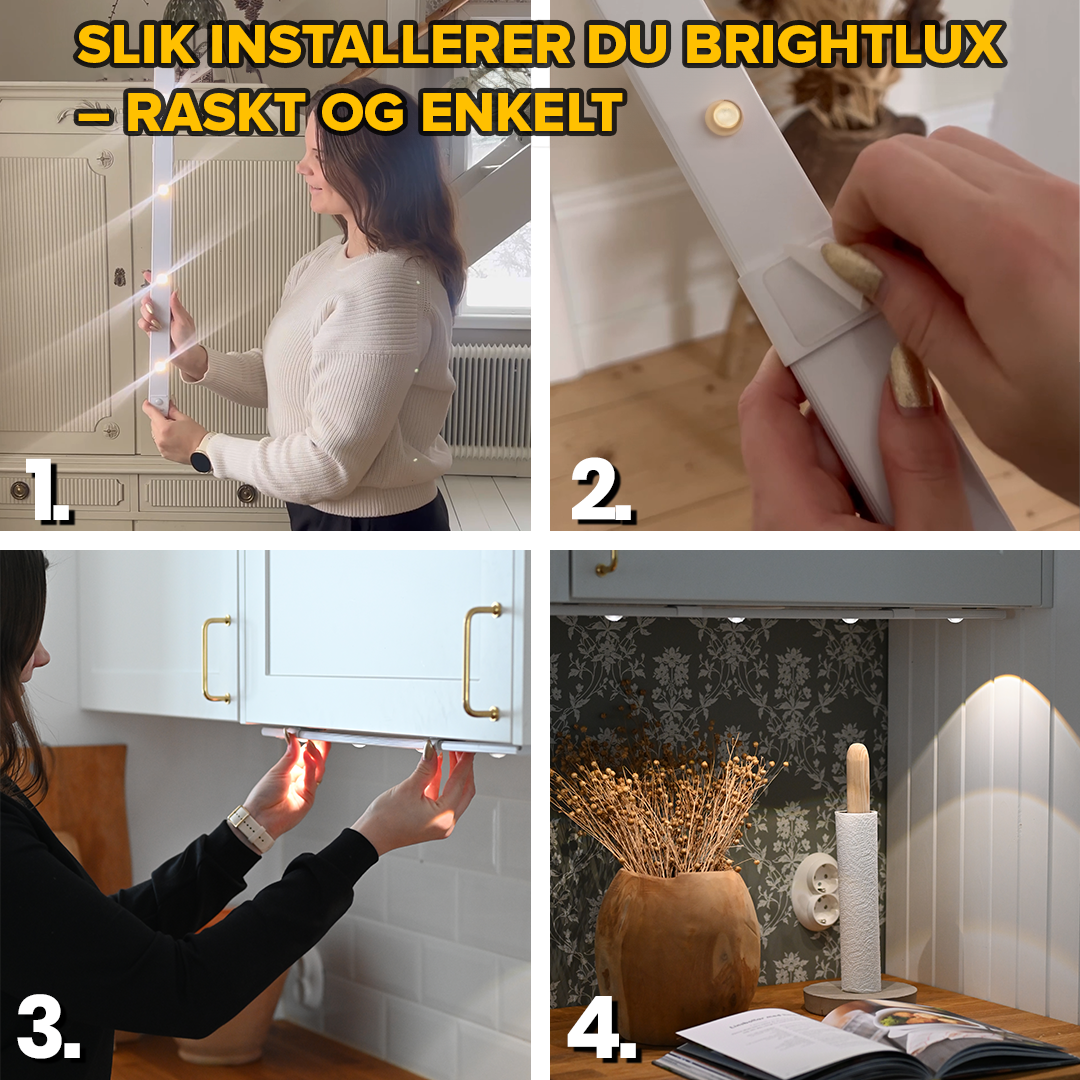 SLIK INSTALLERER DU BRIGHTLUX – RASKT OG ENKELT

1.

2.

3.

4.