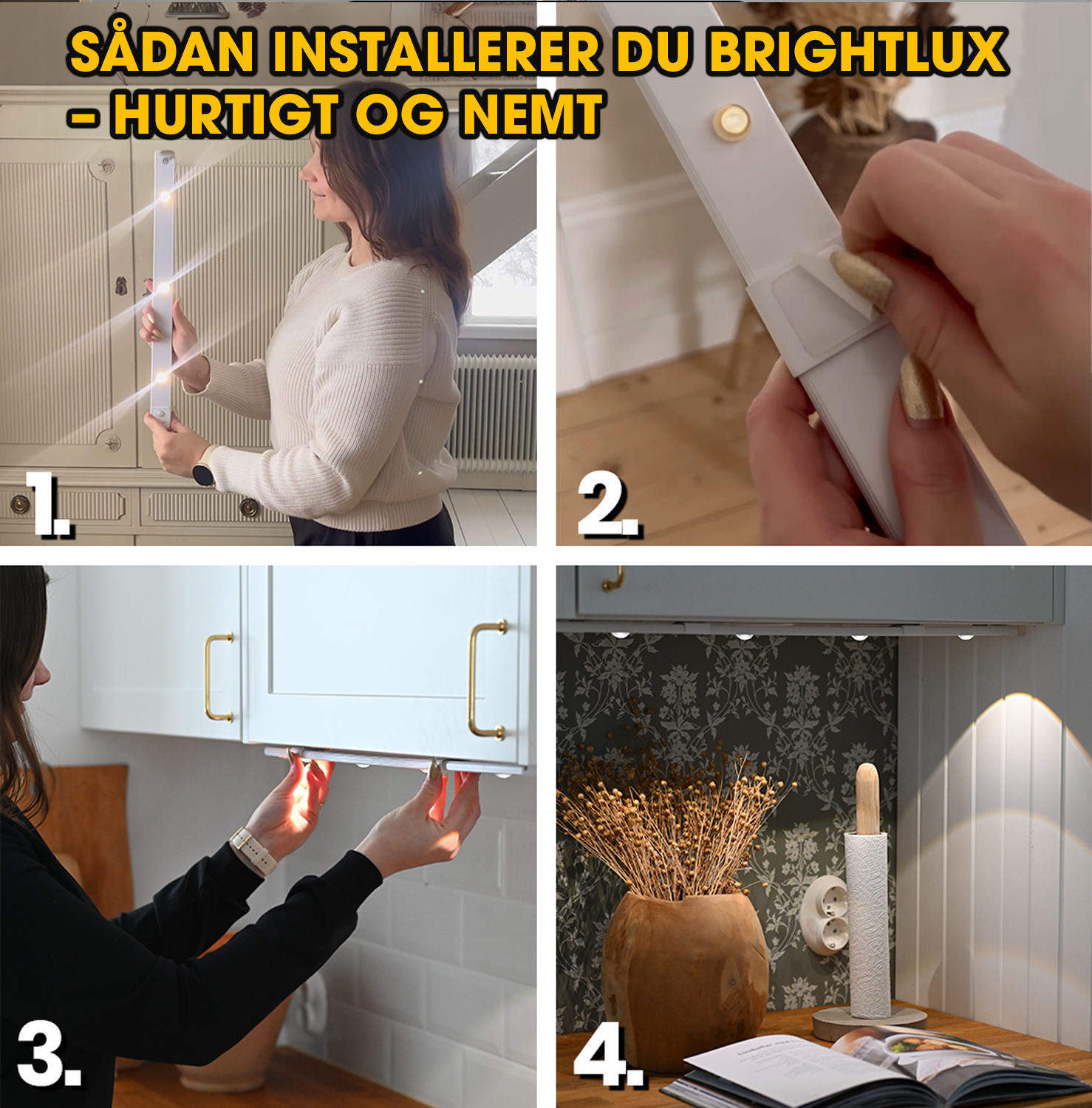 SÅDAN INSTALLERER DU BRIGHTLUX – HURTIGT OG NEMT

1.

2.

3.

4.