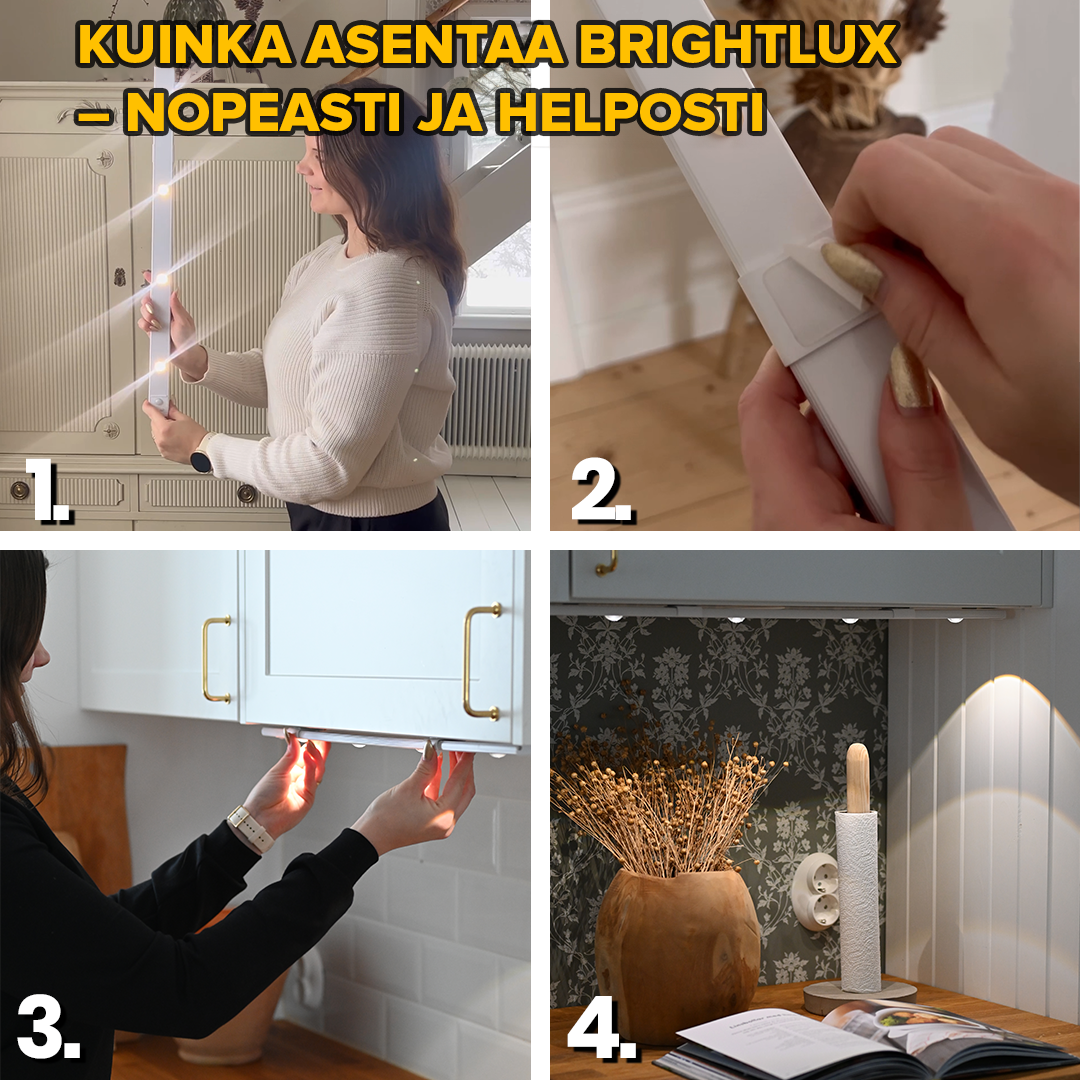 KUINKA ASENTAA BRIGHTLUX – NOPEASTI JA HELPOSTI

1.

2.

3.

4.